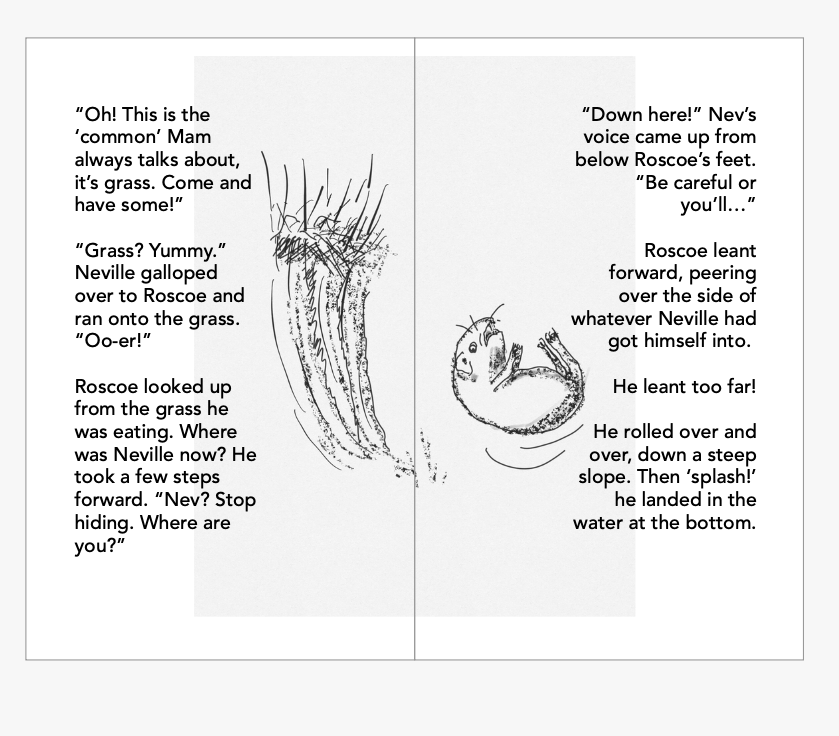 “Oh! This is the ‘common’ Mam always talks about, it’s grass. Come and have some!”

“Grass? Yummy.” Neville galloped over to Roscoe and ran onto the grass. “Oo-er!”

Roscoe looked up from the grass he was eating. Where was Neville now? He took a few steps forward. “Nev? Stop hiding. Where are you?”

“Down here!” Nev’s voice came up from below Roscoe’s feet. “Be careful or you’ll…”

Roscoe leant forward, peering over the side of whatever Neville had got himself into.

He leant too far!

He rolled over and over, down a steep slope. Then ‘splash!’ he landed in the water at the bottom.